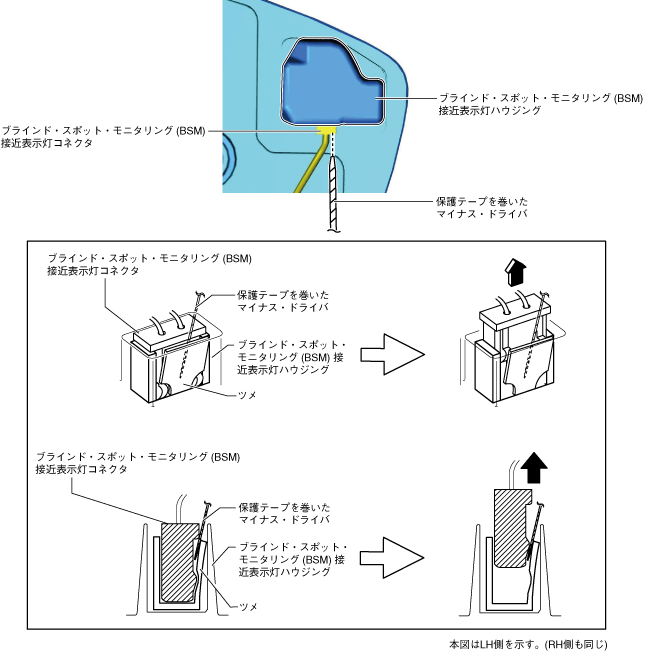 ブラインド・スポット・モニタリング (BSM) 接近表示灯ハウジング

ブラインド・スポット・モニタリング (BSM) 接近表示灯コネクタ

保護テープを巻いた マイナス・ドライバ

ブラインド・スポット・モニタリング (BSM) 接近表示灯コネクタ

保護テープを巻いた マイナス・ドライバ

ブラインド・スポット・モニタリング (BSM) 接近表示灯ハウジング

ツメ

ブラインド・スポット・モニタリング (BSM) 接近表示灯コネクタ

保護テープを巻いた マイナス・ドライバ

ブラインド・スポット・モニタリング (BSM) 接近表示灯ハウジング

ツメ

本図はLH側を示す。(RH側も同じ)