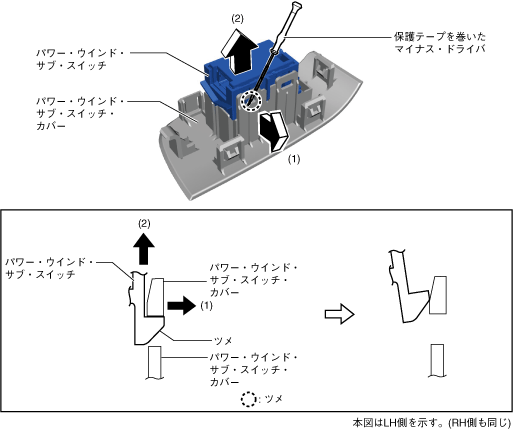 (2)

保護テープを巻いたマイナス・ドライバ

パワー・ウインド・サブ・スイッチ

パワー・ウインド・サブ・スイッチ・カバー

(1)

(2)

パワー・ウインド・サブ・スイッチ

パワー・ウインド・サブ・スイッチ・カバー

(1)

ツメ

パワー・ウインド・サブ・スイッチ・カバー

: ツメ

本図はLH側を示す。(RH側も同じ)