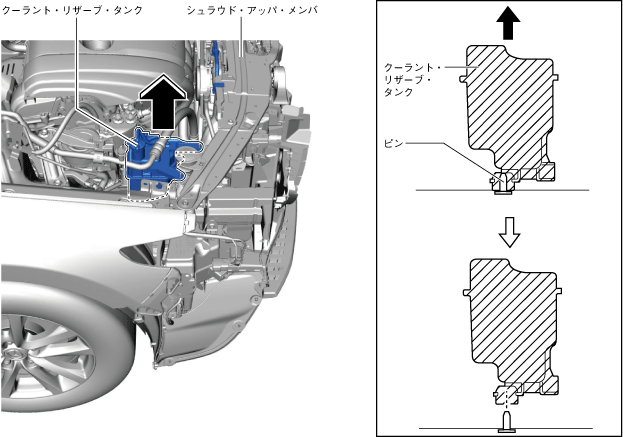 クーラント・リザーブ・タンク

シュラウド・アッパ・メンバ

クーラント・リザーブ・タンク

ピン