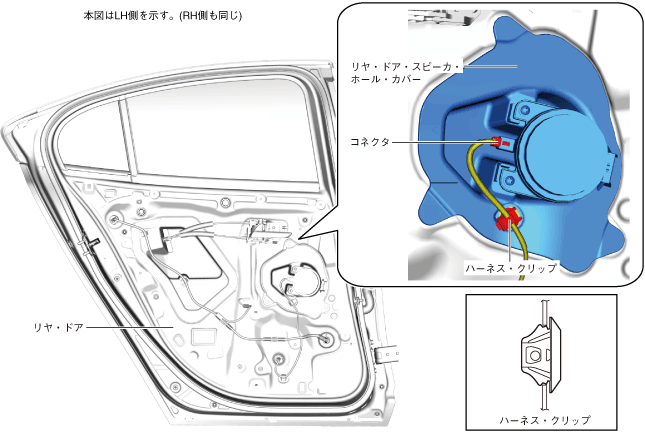 本図はLH側を示す。(RH側も同じ)

リヤ・ドア・スピーカ・ホール・カバー

コネクタ

ハーネス・クリップ

リヤ・ドア

ハーネス・クリップ