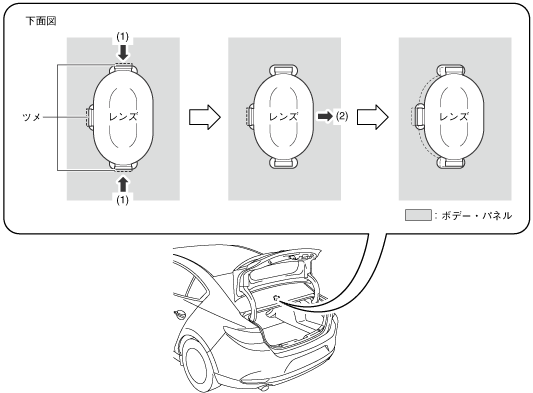 下面図

(1)

ツメ

レンズ

(1)

レンズ

(2)

レンズ

: ボデー・パネル