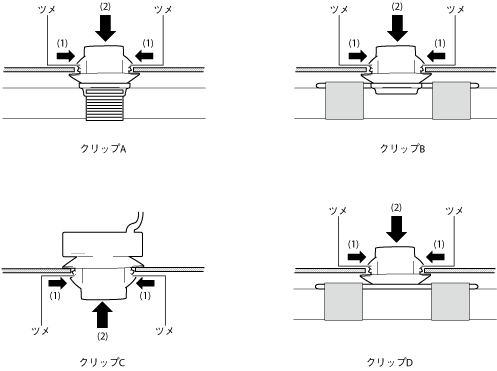 ツメ
(2)
ツメ
(1)
(1)

クリップA

ツメ
(2)
ツメ
(1)
(1)

クリップB

(1)
(1)
ツメ
(2)
ツメ

クリップC

ツメ
(2)
ツメ
(1)
(1)

クリップD