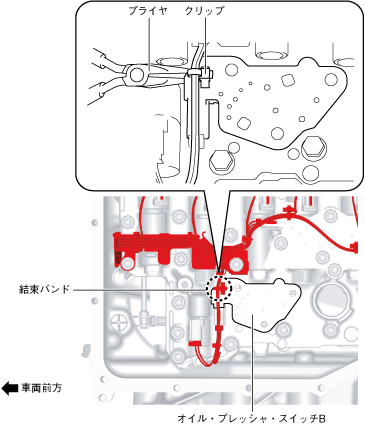 プライヤ
クリップ
結束バンド
車両前方
オイル・プレッシャ・スイッチB