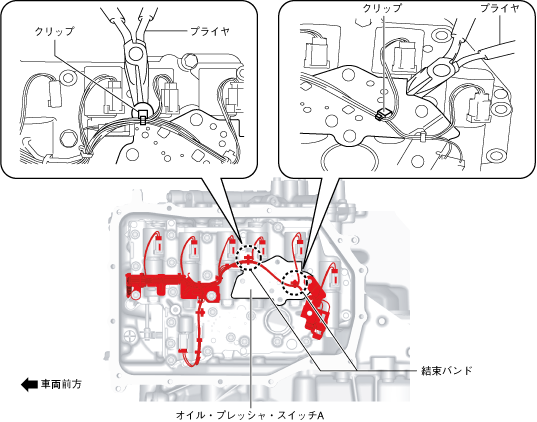 クリップ
プライヤ
クリップ
プライヤ
結束バンド
車両前方
オイル・プレッシャ・スイッチA