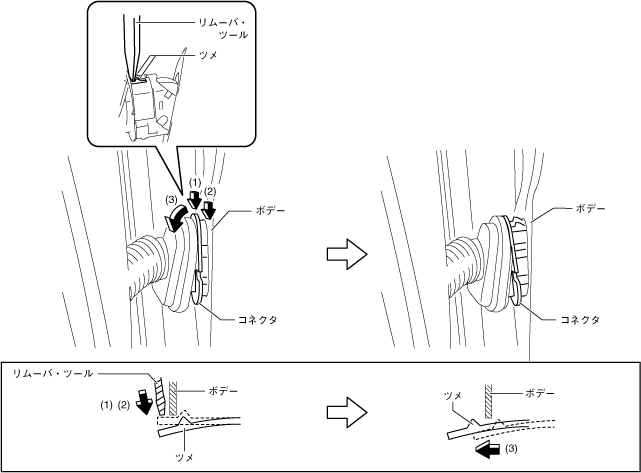 リムーバ・ツール
ツメ
(1)
(2)
(3)
ボデー
コネクタ
ボデー
コネクタ
リムーバ・ツール
(1) (2)
ボデー
ツメ
ツメ
ボデー
(3)