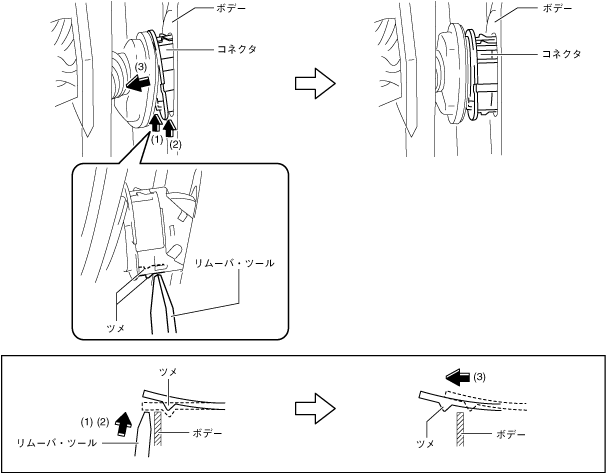 ボデー
コネクタ
(3)
(1)
(2)
ボデー
コネクタ
リムーバ・ツール
ツメ

ツメ
(1) (2)
リムーバ・ツール
ボデー
(3)
ツメ
ボデー