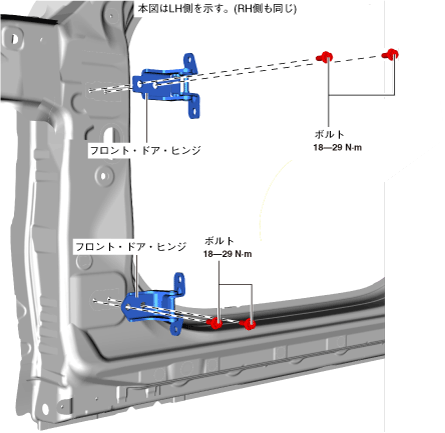 本図はLH側を示す。(RH側も同じ)

フロント・ドア・ヒンジ

ボルト
18—29 N·m

フロント・ドア・ヒンジ

ボルト
18—29 N·m