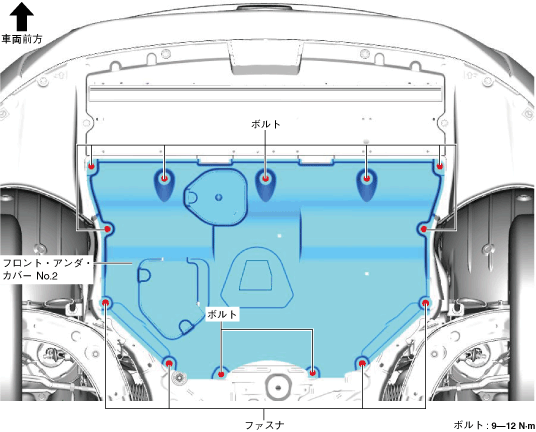 車両前方

ボルト

フロント・アンダ・カバー No.2

ボルト

ファスナ

ボルト : 9—12 N·m