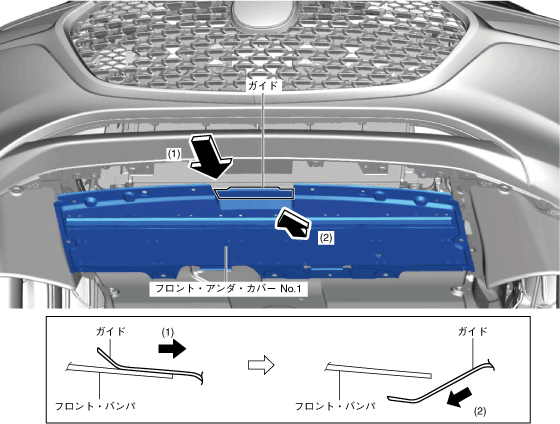 ガイド

(1)

(2)

フロント・アンダ・カバー No.1

ガイド

(1)

フロント・バンパ

ガイド

フロント・バンパ

(2)