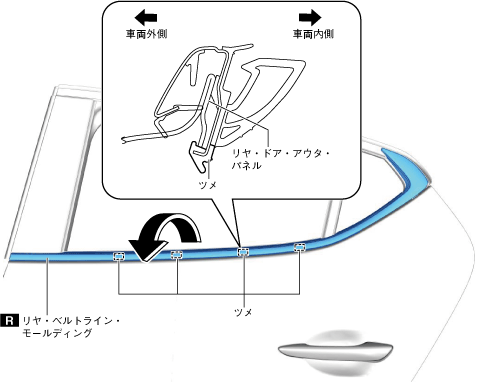 車両外側

車両内側

リヤ・ドア・アウタ・パネル

ツメ

ツメ

R リヤ・ベルトライン・モールディング