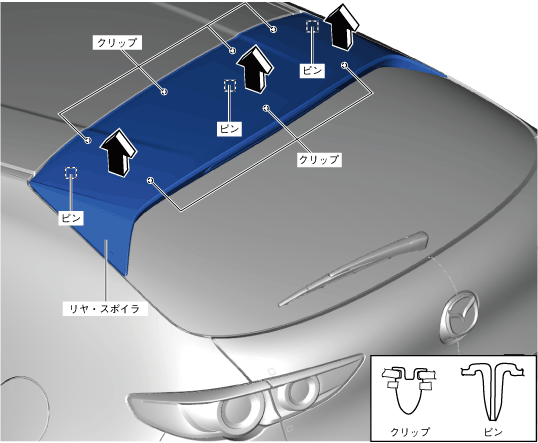 クリップ

ピン

ピン

クリップ

ピン

リヤ・スポイラ

クリップ

ピン