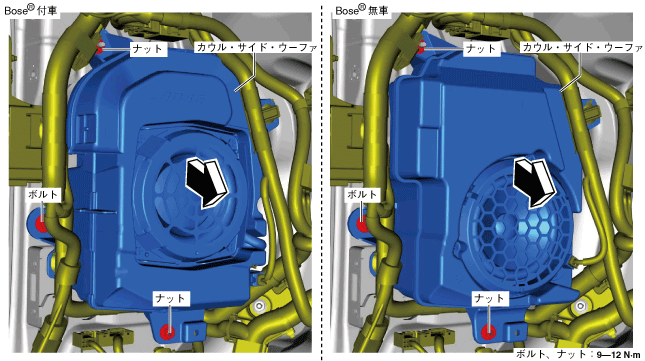 Bose® 付車

ナット

カウル・サイド・ウーファ

ボルト

ナット

Bose® 無車

ナット

カウル・サイド・ウーファ

ボルト

ナット

ボルト、ナット：9—12 N·m