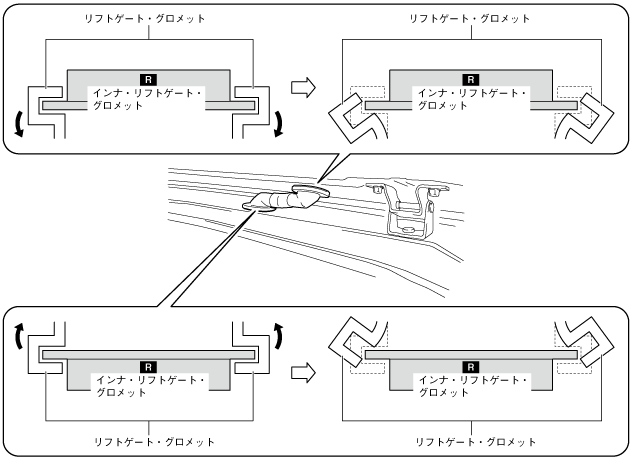 リフトゲート・グロメット

R
インナ・リフトゲート・グロメット

リフトゲート・グロメット

R
インナ・リフトゲート・グロメット

R
インナ・リフトゲート・グロメット

リフトゲート・グロメット

R
インナ・リフトゲート・グロメット

リフトゲート・グロメット