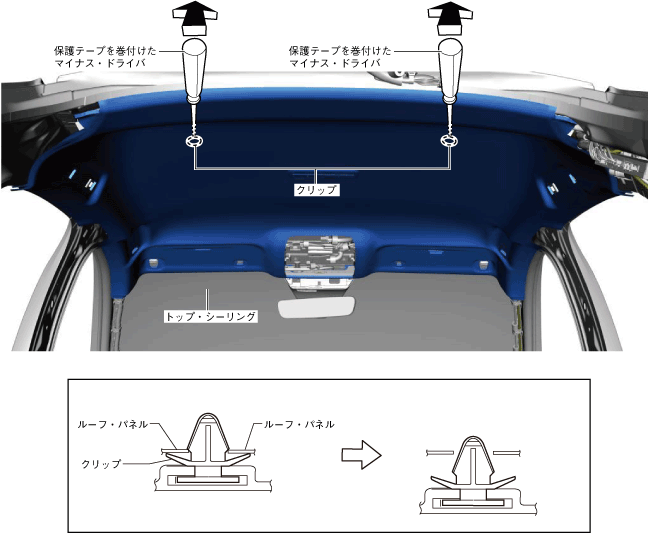 保護テープを巻付けた
マイナス・ドライバ

保護テープを巻付けた
マイナス・ドライバ

クリップ

トップ・シーリング

ルーフ・パネル

ルーフ・パネル

クリップ