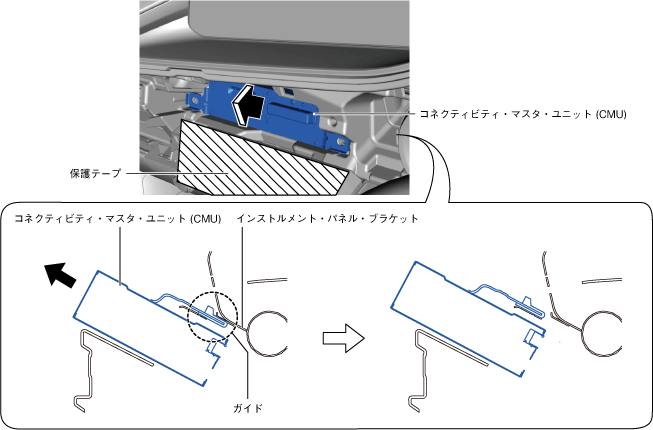 コネクティビティ・マスタ・ユニット (CMU)

保護テープ

コネクティビティ・マスタ・ユニット (CMU)

インストルメント・パネル・ブラケット

ガイド