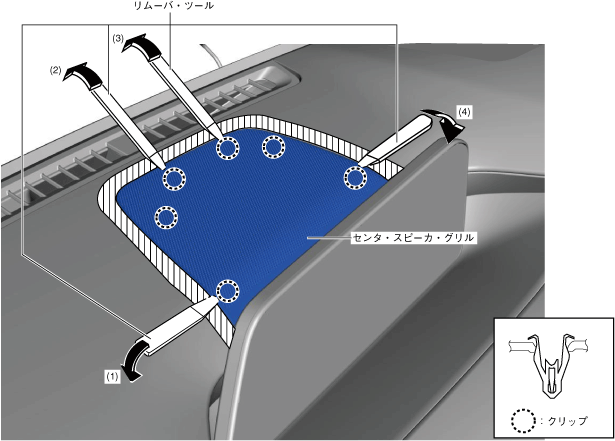 リムーバ・ツール

(3)

(2)

(4)

センタ・スピーカ・グリル

(1)

：クリップ