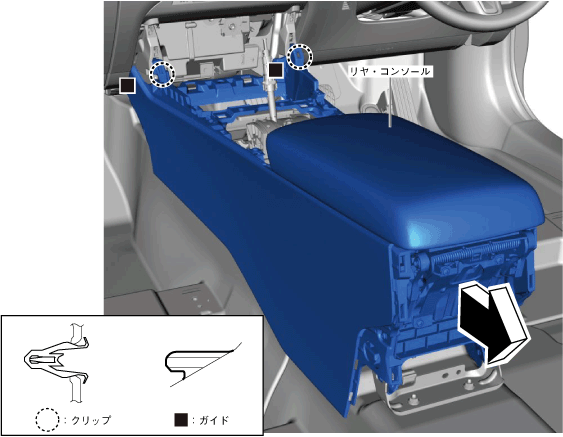 リヤ・コンソール

：クリップ

：ガイド