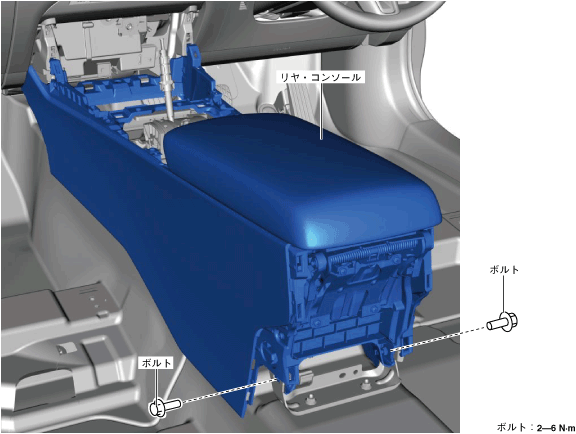 リヤ・コンソール

ボルト

ボルト

ボルト：2—6 N·m