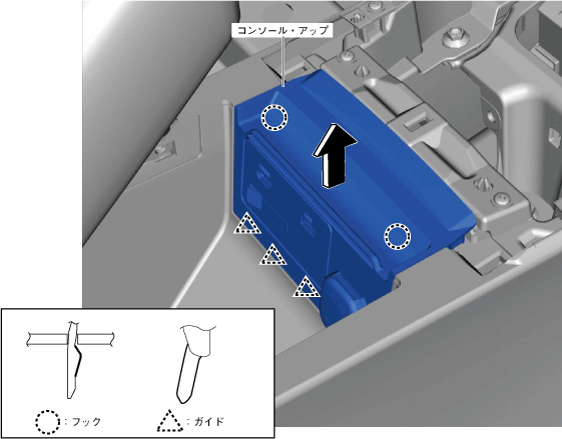 コンソール・アップ

：フック

：ガイド