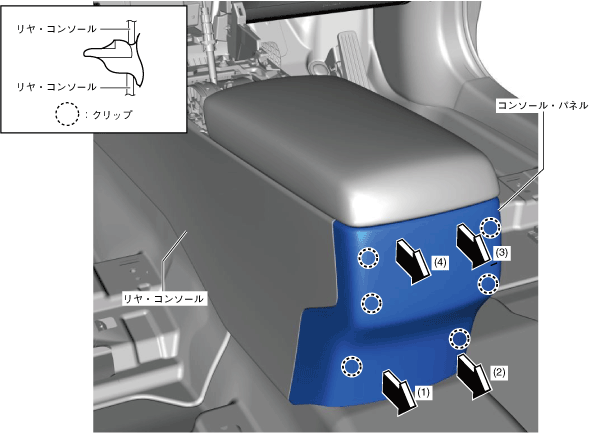 リヤ・コンソール

リヤ・コンソール

：クリップ

コンソール・パネル

(3)

(4)

リヤ・コンソール

(2)

(1)