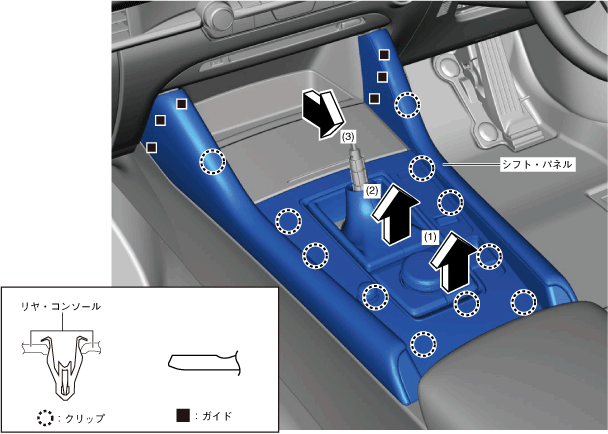 (3)

シフト・パネル

(2)

(1)

リヤ・コンソール

：クリップ

：ガイド