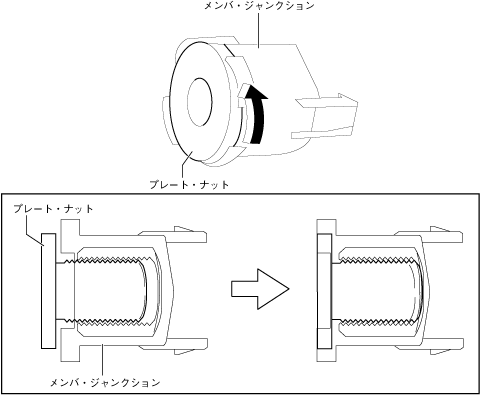 メンバ・ジャンクション

プレート・ナット

プレート・ナット

メンバ・ジャンクション