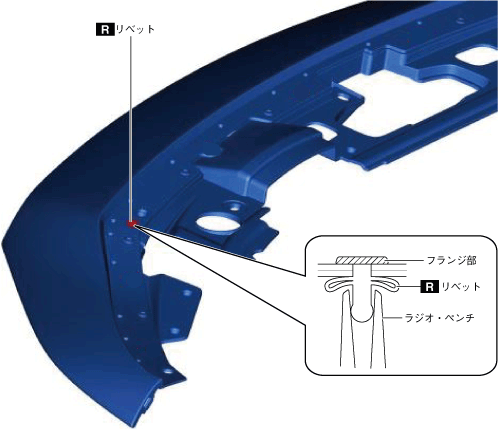 R リベット

フランジ部
R リベット
ラジオ・ペンチ