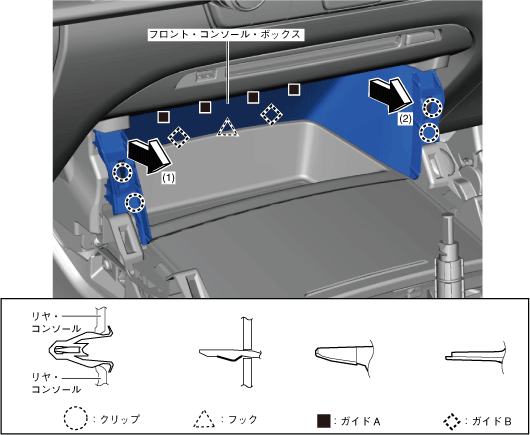 フロント・コンソール・ボックス

(2)

(1)

リヤ・コンソール

リヤ・コンソール

：クリップ

：フック

：ガイドA

：ガイドB