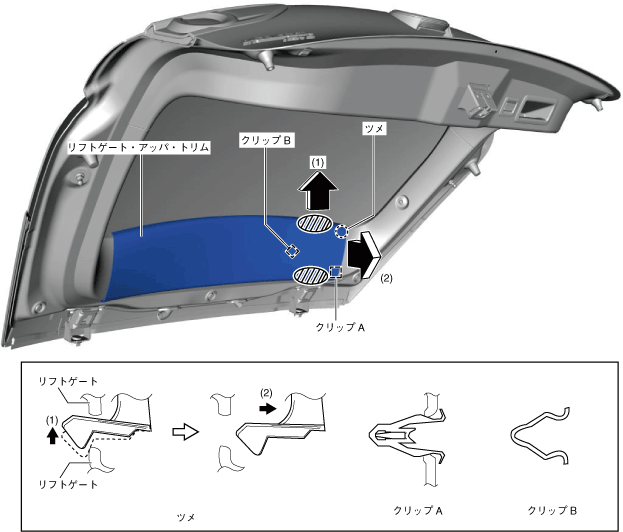 リフトゲート・アッパ・トリム

クリップ B

ツメ

(1)

(2)

クリップ A

リフトゲート

(1)

リフトゲート

(2)

ツメ

クリップ A

クリップ B