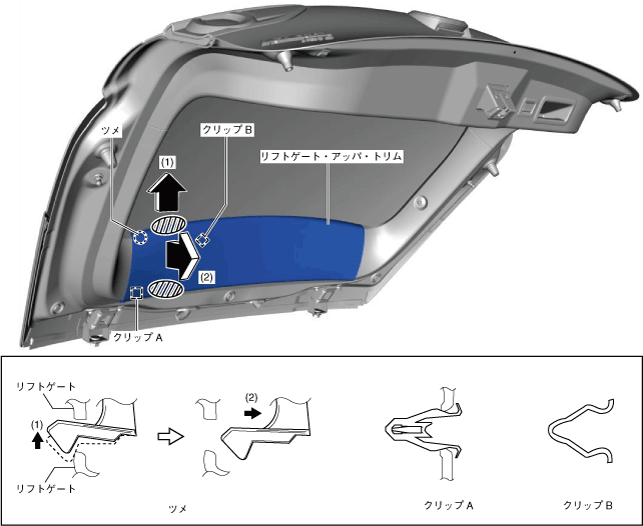 ツメ
クリップ B
リフトゲート・アッパ・トリム
(1)
(2)
クリップ A

リフトゲート
(1)
リフトゲート
(2)
ツメ
クリップ A
クリップ B