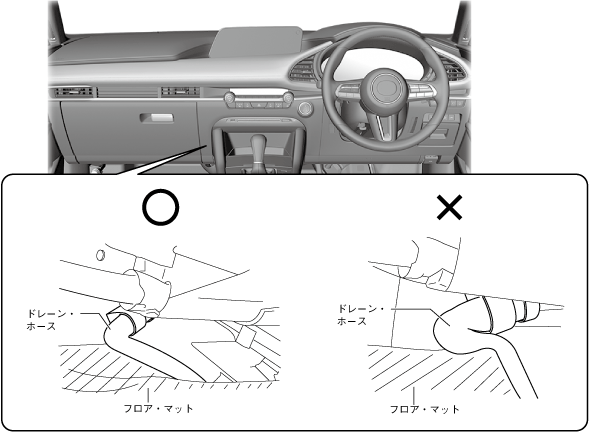 ○

ドレーン・ホース

フロア・マット

×

ドレーン・ホース

フロア・マット