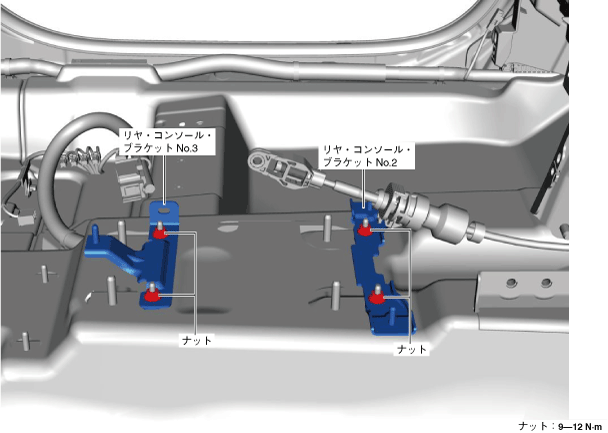 リヤ・コンソール・ブラケット No.3

リヤ・コンソール・ブラケット No.2

ナット

ナット

ナット：9—12 N·m