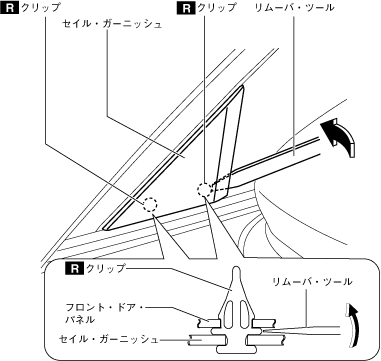 R クリップ

セイル・ガーニッシュ

R クリップ

リムーバ・ツール

R クリップ

リムーバ・ツール

フロント・ドア・パネル

セイル・ガーニッシュ