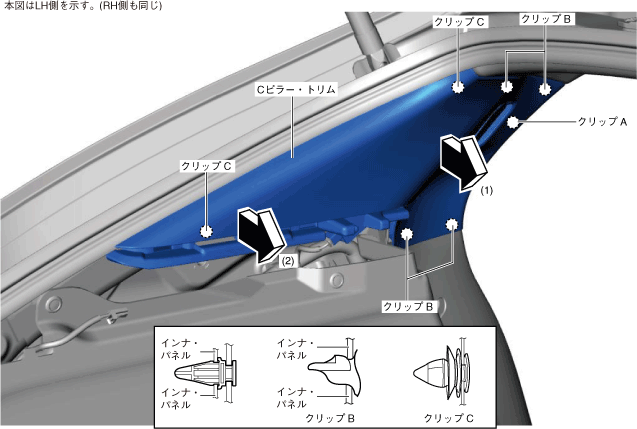 本図はLH側を示す。(RH側も同じ)

クリップ C

クリップ B

Cピラー・トリム

クリップ A

クリップ C

(1)

(2)

クリップ B

インナ・パネル

インナ・パネル

インナ・パネル

インナ・パネル

クリップ B

クリップ C