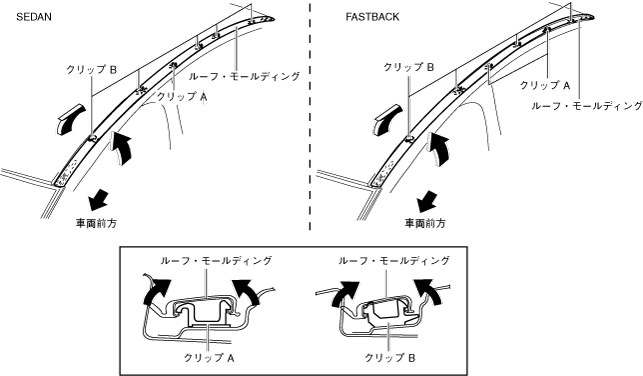 SEDAN

クリップ B

ルーフ・モールディング

クリップ A

車両前方

FASTBACK

クリップ B

クリップ A

ルーフ・モールディング

車両前方

ルーフ・モールディング

クリップ A

ルーフ・モールディング

クリップ B