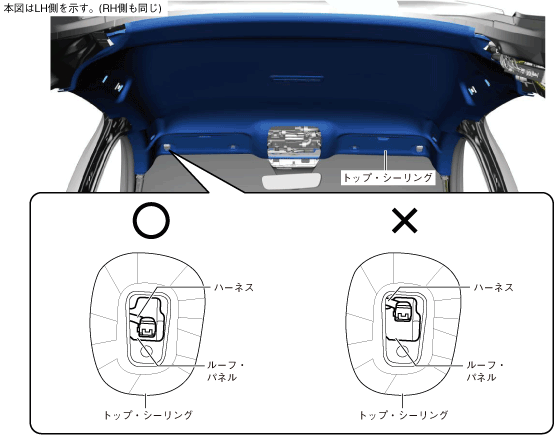 本図はLH側を示す。(RH側も同じ)

トップ・シーリング

○

ハーネス

ルーフ・パネル

トップ・シーリング

×

ハーネス

ルーフ・パネル

トップ・シーリング