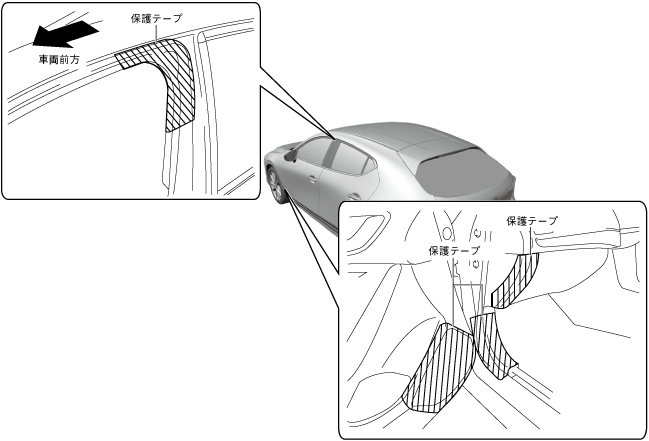 保護テープ
車両前方
保護テープ
保護テープ