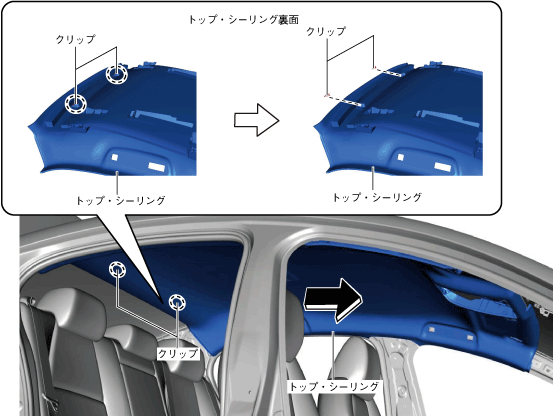 トップ・シーリング裏面

クリップ

トップ・シーリング

クリップ

トップ・シーリング

クリップ

トップ・シーリング