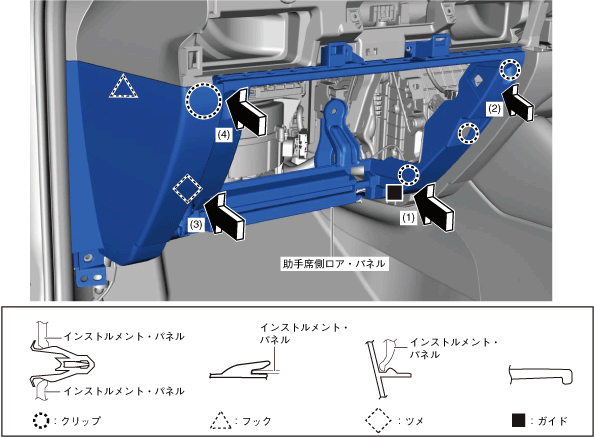 (4)

(2)

(3)

(1)

助手席側ロア・パネル

インストルメント・パネル

インストルメント・パネル

インストルメント・パネル

インストルメント・パネル

：クリップ

：フック

：ツメ

：ガイド