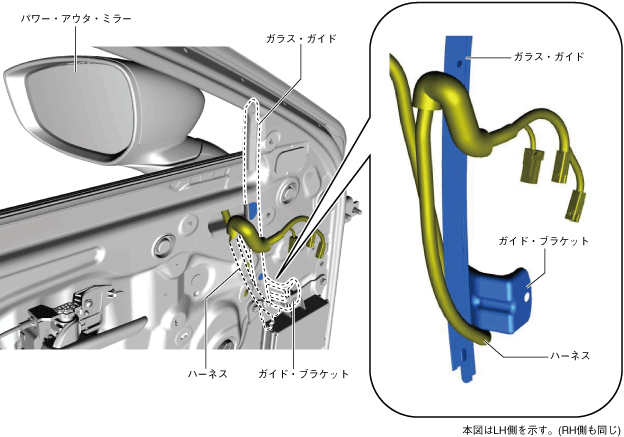 パワー・アウタ・ミラー

ガラス・ガイド

ハーネス

ガイド・ブラケット

ガラス・ガイド

ガイド・ブラケット

ハーネス

本図はLH側を示す。(RH側も同じ)