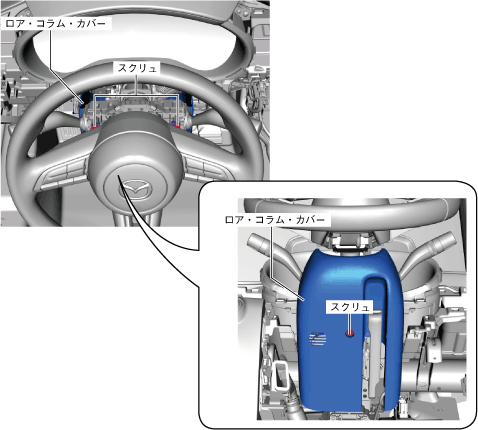 ロア・コラム・カバー

スクリュ

ロア・コラム・カバー

スクリュ