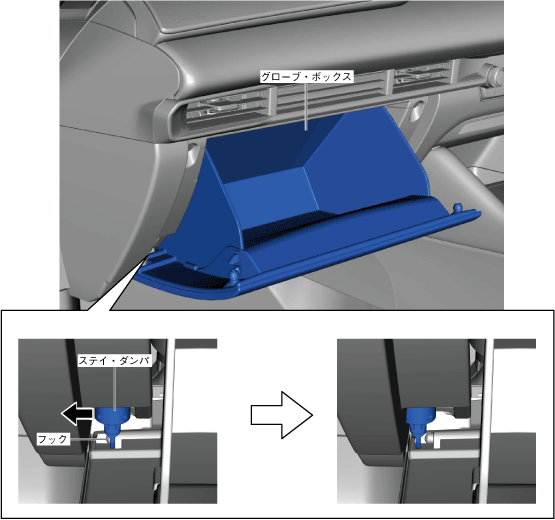 グローブ・ボックス

ステイ・ダンパ

フック