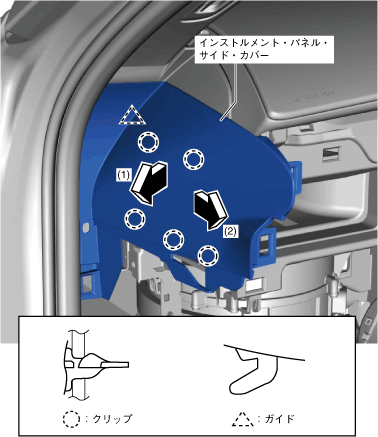 インストルメント・パネル・サイド・カバー

(1)

(2)

：クリップ

：ガイド