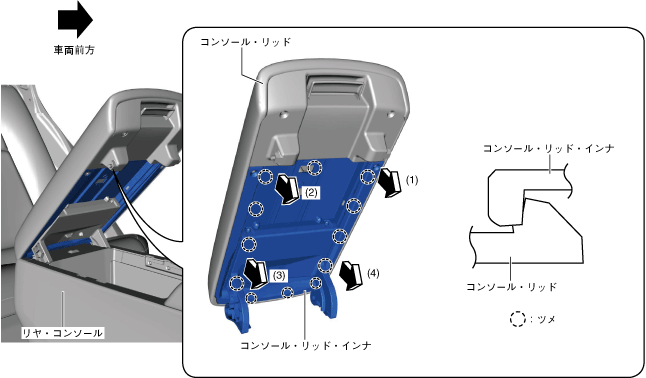 車両前方

コンソール・リッド

(1)

(2)

(3)

(4)

リヤ・コンソール

コンソール・リッド・インナ

コンソール・リッド・インナ

コンソール・リッド

：ツメ