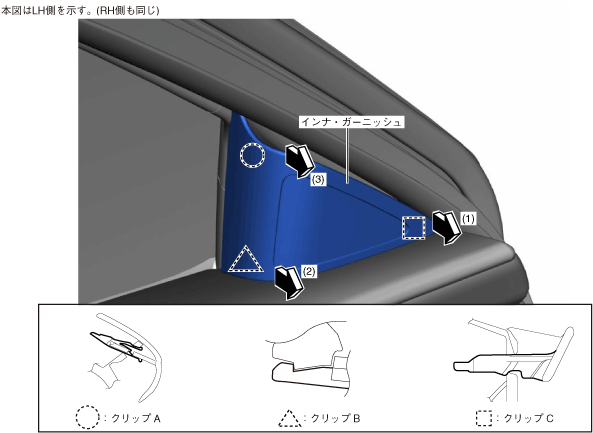 本図はLH側を示す。(RH側も同じ)

インナ・ガーニッシュ

(3)

(1)

(2)

：クリップ A

：クリップ B

：クリップ C