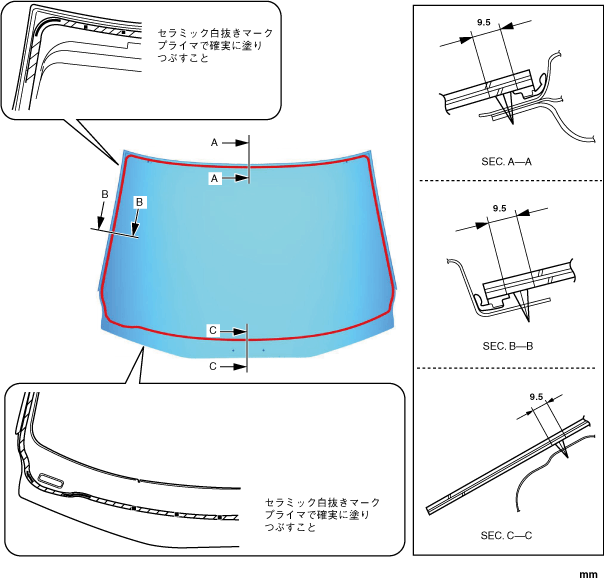 セラミック白抜きマーク
プライマで確実に塗り
つぶすこと

A
A
B
B
C
C

セラミック白抜きマーク
プライマで確実に塗り
つぶすこと

9.5
SEC. A—A

9.5
SEC. B—B

9.5
SEC. C—C

mm