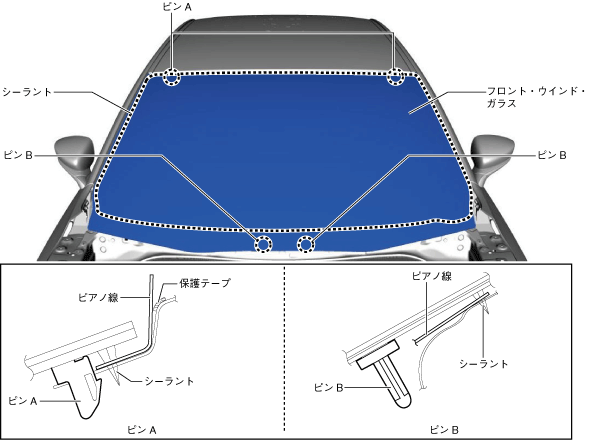 ピン A

シーラント

フロント・ウインド・ガラス

ピン B

ピン B

ピアノ線

保護テープ

シーラント

ピン A

ピン A

ピアノ線

シーラント

ピン B

ピン B