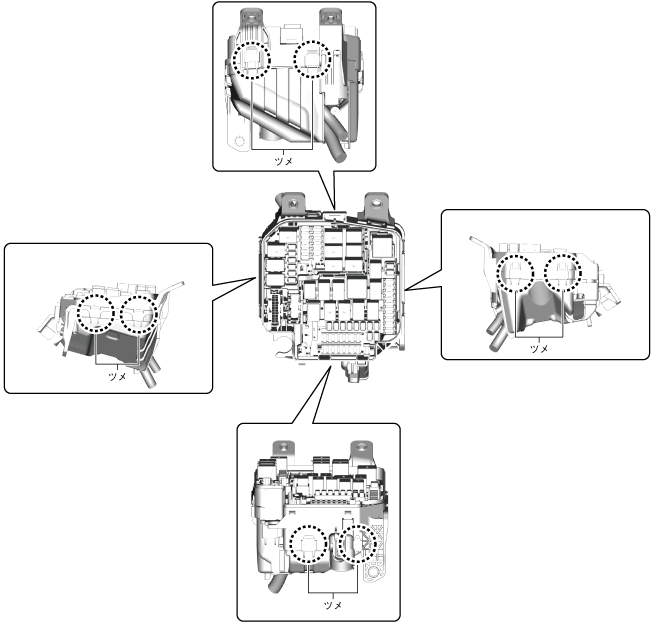 ツメ

ツメ

ツメ

ツメ