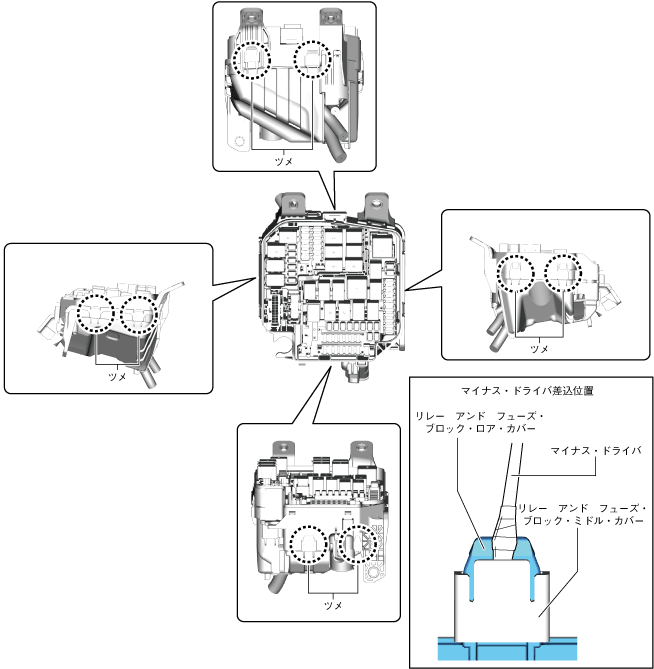 ツメ

ツメ

ツメ

ツメ

マイナス・ドライバ差込位置

リレー アンド フューズ・ブロック・ロア・カバー

マイナス・ドライバ

リレー アンド フューズ・ブロック・ミドル・カバー