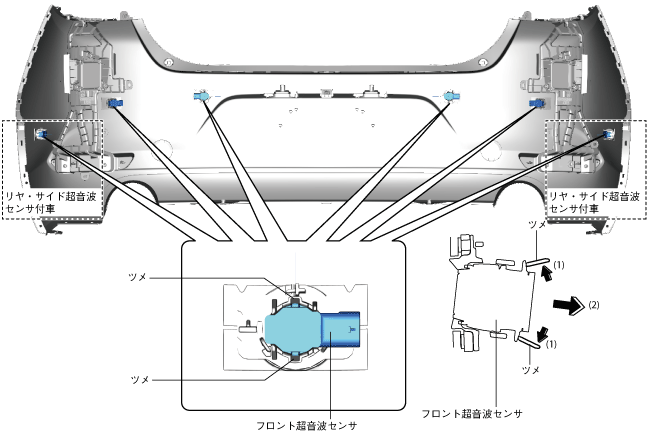 リヤ・サイド超音波センサ付車

リヤ・サイド超音波センサ付車

ツメ

ツメ

フロント超音波センサ

ツメ

(1)

(2)

(1)

ツメ

フロント超音波センサ